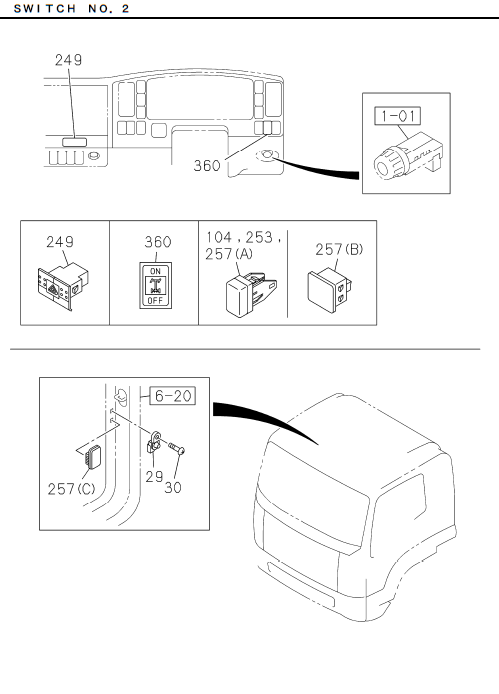 SWITCH NO. 2

249

360

1-01

249

360

ON

OFF

104, 253,
257(A)

257(B)

6-20

257(C)

29

30